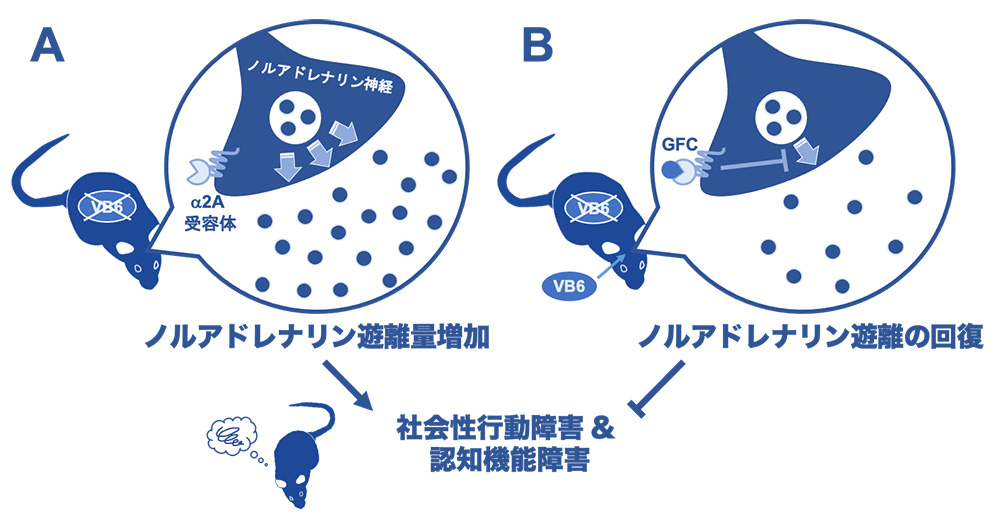 A

ノルアドレナリン神経

VB6

α2A
受容体

ノルアドレナリン遊離量増加

B

GFC

VB6

VB6

ノルアドレナリン遊離の回復

社会性行動障害 &
認知機能障害